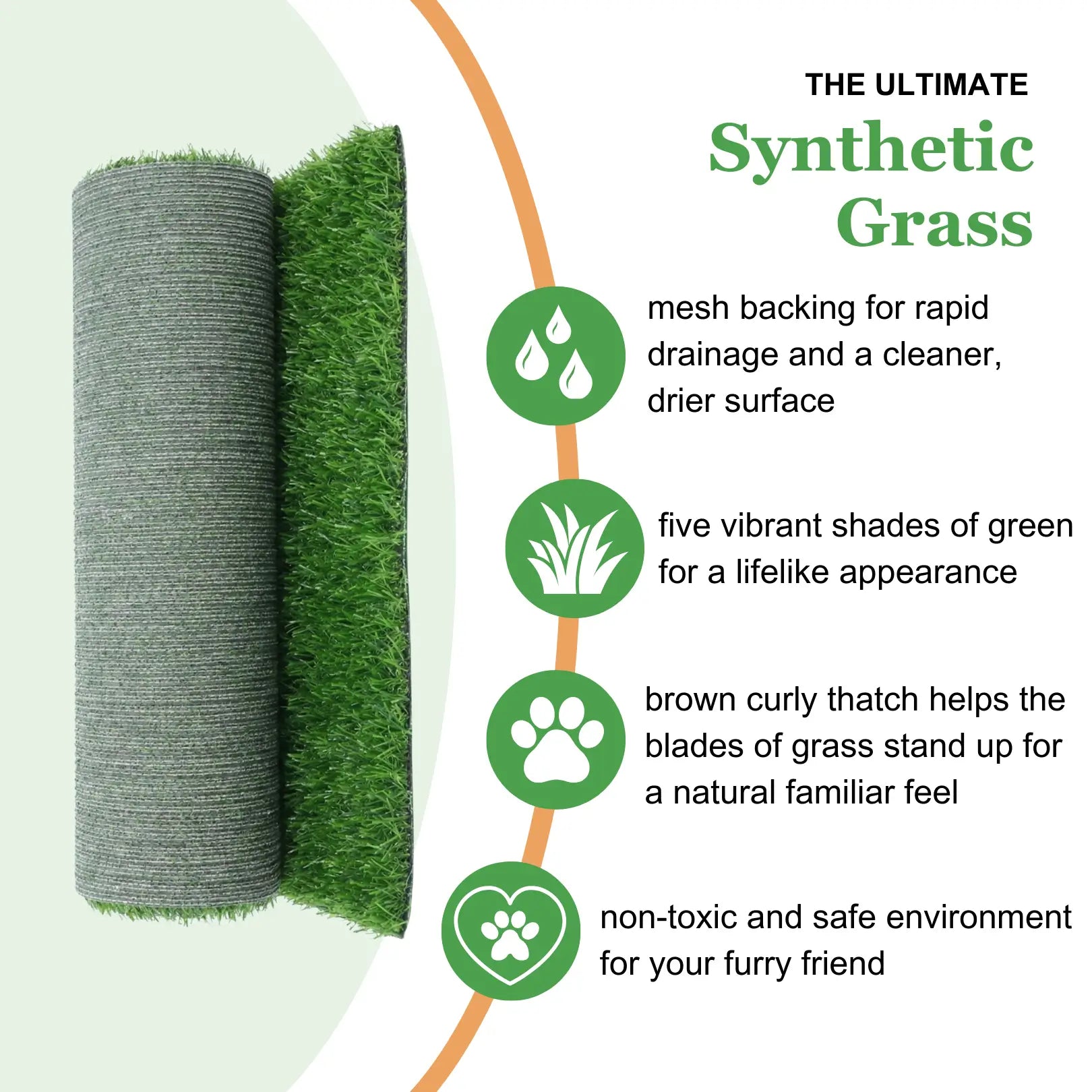 THE ULTIMATE
Synthetic Grass

mesh backing for rapid drainage and a cleaner, drier surface

five vibrant shades of green for a lifelike appearance

brown curly thatch helps the blades of grass stand up for a natural familiar feel

non-toxic and safe environment for your furry friend